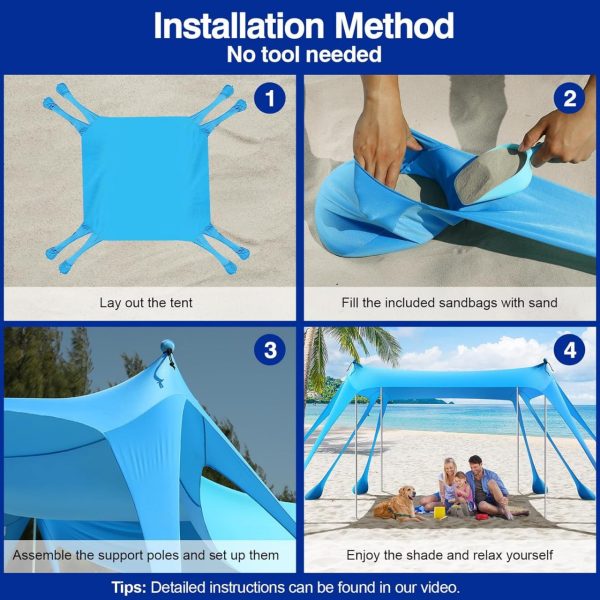 Installation Method
No tool needed

1
Lay out the tent

2
Fill the included sandbags with sand

3
Assemble the support poles and set up them

4
Enjoy the shade and relax yourself

Tips: Detailed instructions can be found in our video.